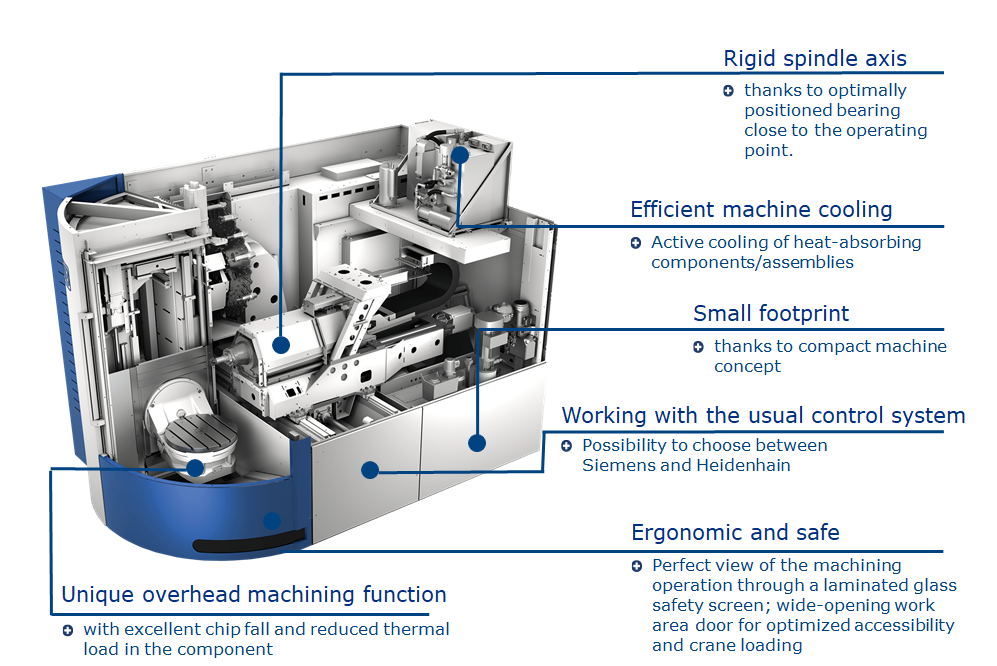 Rigid spindle axis

thanks to optimally positioned bearing close to the operating point.

Efficient machine cooling

Active cooling of heat-absorbing components/assemblies

Small footprint

thanks to compact machine concept

Working with the usual control system

Possibility to choose between Siemens and Heidenhain

Ergonomic and safe

Perfect view of the machining operation through a laminated glass safety screen; wide-opening work area door for optimized accessibility and crane loading

Unique overhead machining function

with excellent chip fall and reduced thermal load in the component